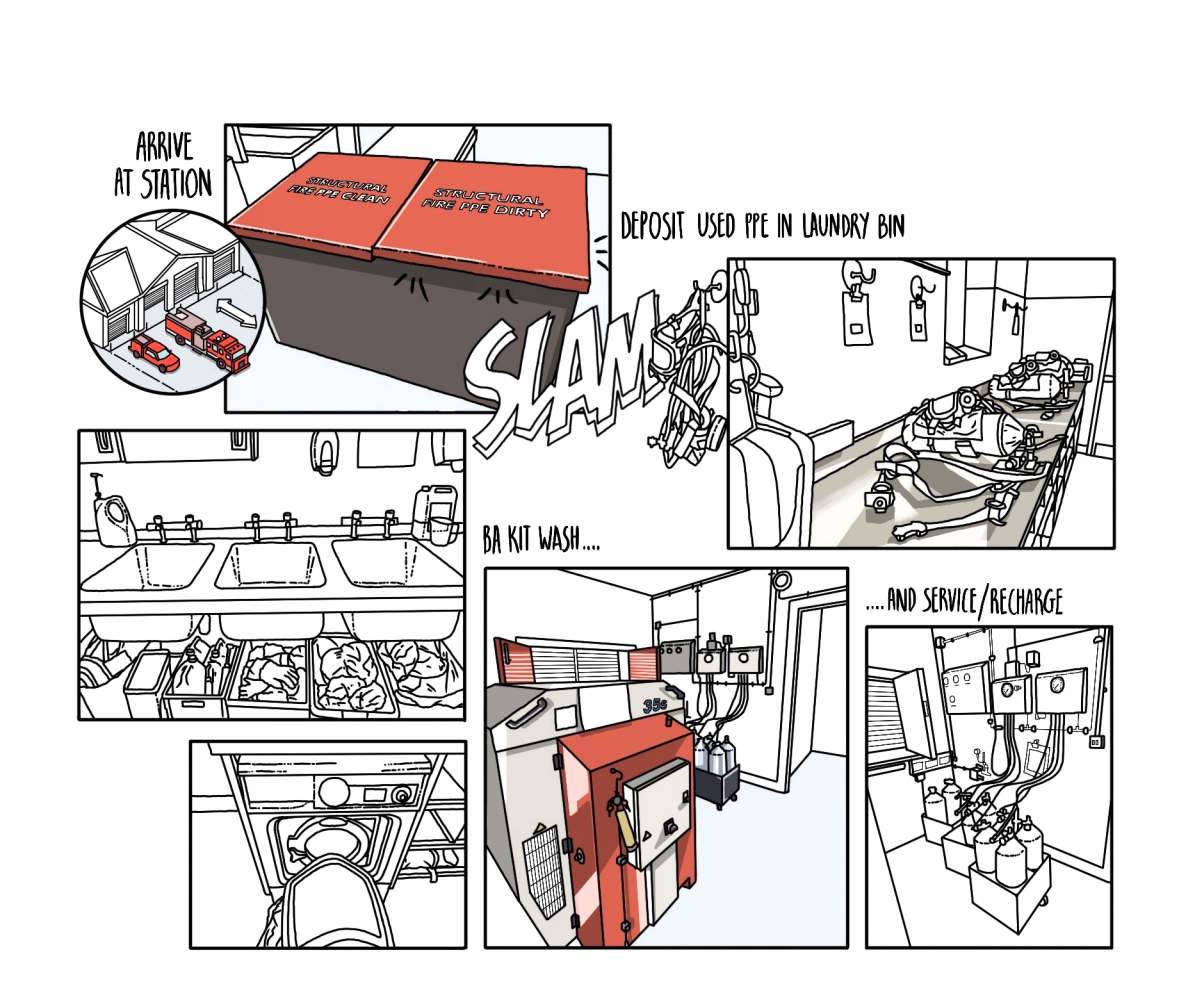 ARRIVE AT STATION

STRUCTURAL FIRE PPE CLEAN

STRUCTURAL FIRE PPE DIRTY

DEPOSIT USED PPE IN LAUNDRY BIN

SLAM

BA KIT WASH....

35s

....AND SERVICE/RECHARGE